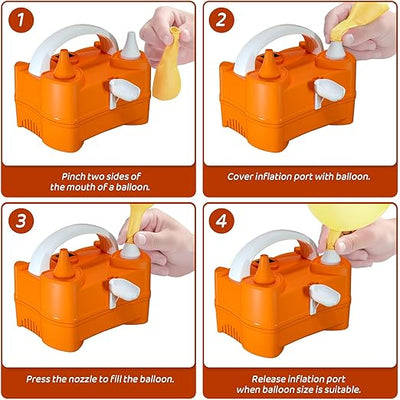 1

Pinch two sides of the mouth of a balloon.

2

Cover inflation port with balloon.

3

Press the nozzle to fill the balloon.

4

Release inflation port when balloon size is suitable.